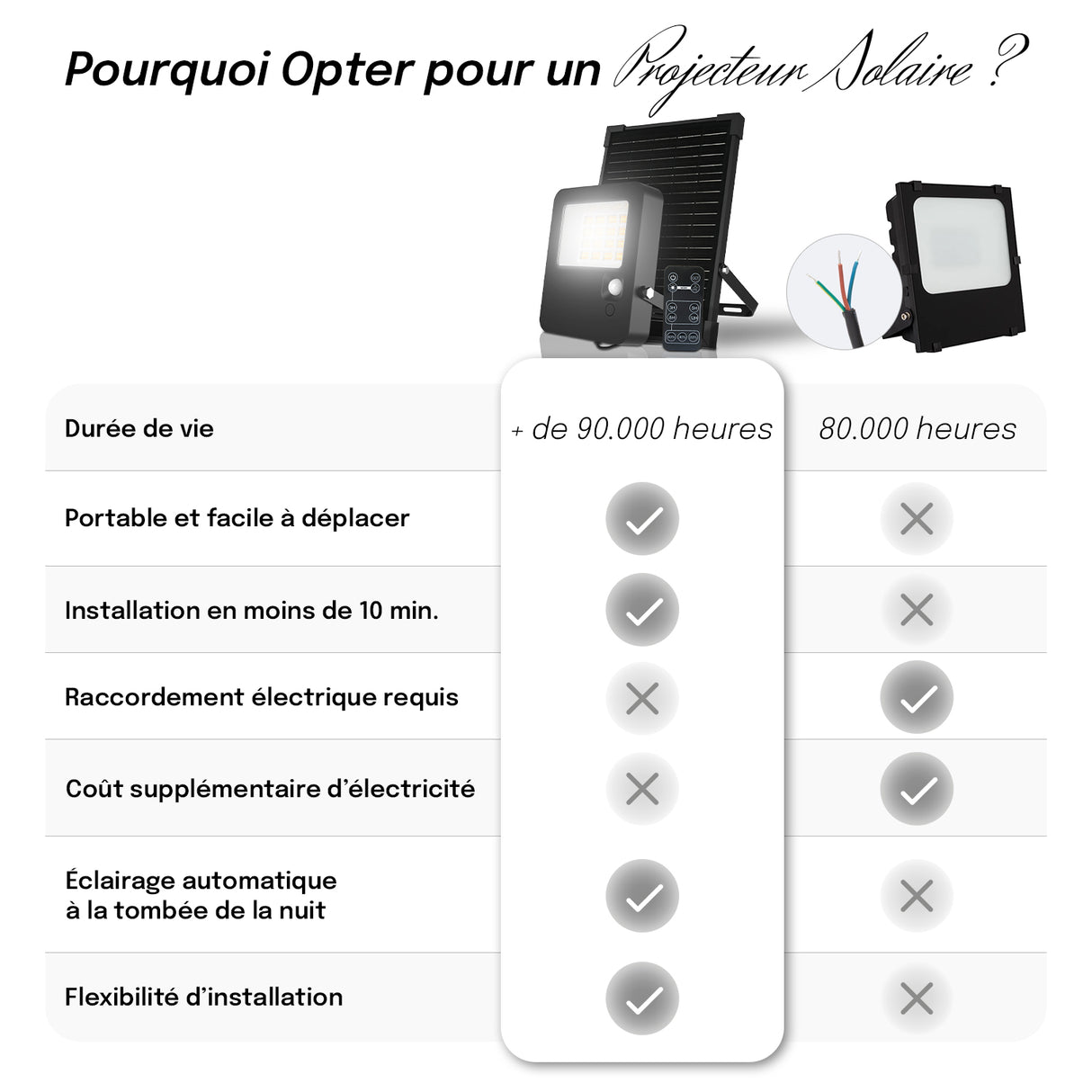 Pourquoi Opter pour un Projecteur Solaire ?

| | | |
|---|---|---|
| Durée de vie | + de 90.000 heures | 80.000 heures |
| Portable et facile à déplacer | ✓ | ✗ |
| Installation en moins de 10 min. | ✓ | ✗ |
| Raccordement électrique requis | ✗ | ✓ |
| Coût supplémentaire d'électricité | ✗ | ✓ |
| Éclairage automatique à la tombée de la nuit | ✓ | ✗ |
| Flexibilité d'installation | ✓ | ✗ |