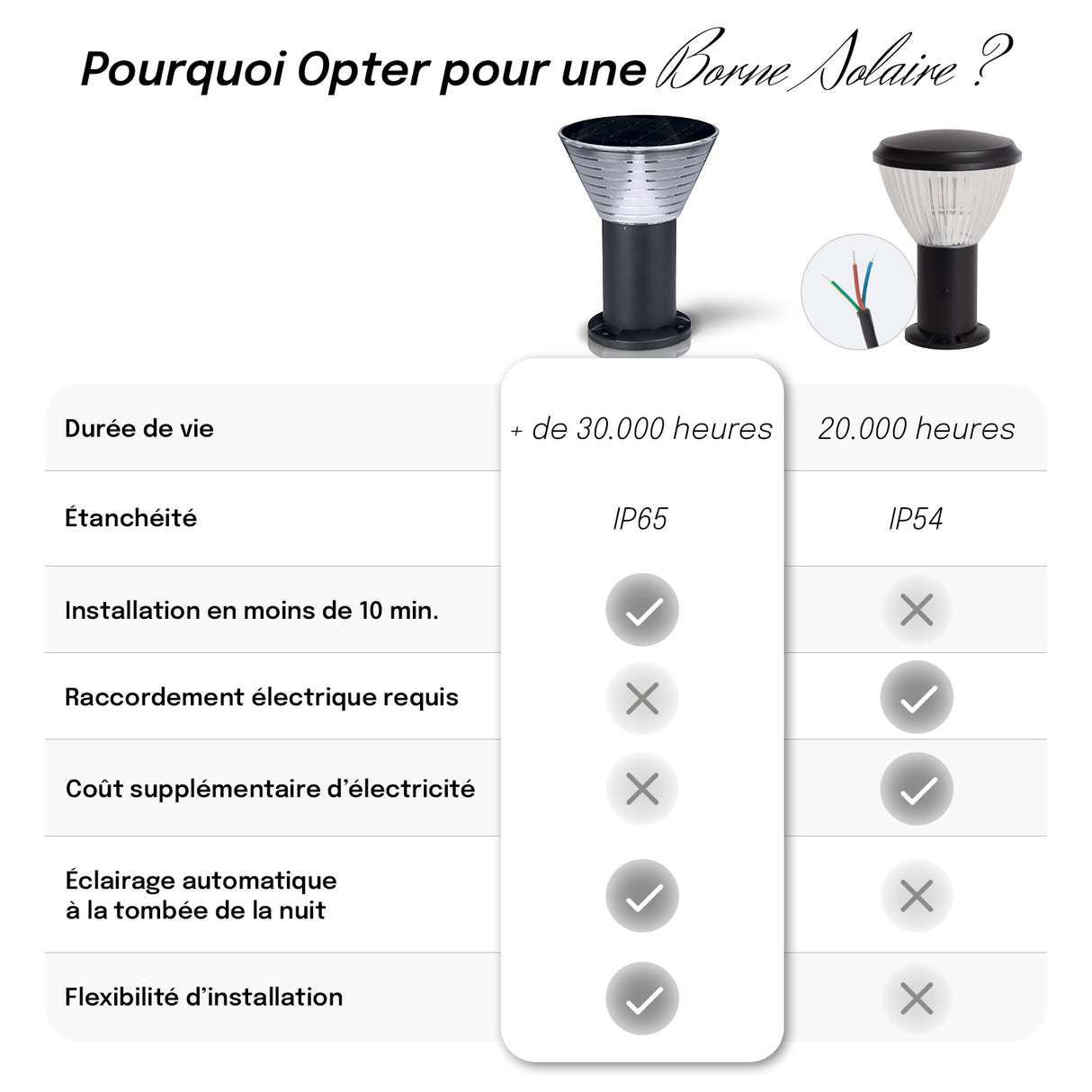 Pourquoi Opter pour une Borne Solaire ?

| | | |
|---|---|---|
| Durée de vie | + de 30.000 heures | 20.000 heures |
| Étanchéité | IP65 | IP54 |
| Installation en moins de 10 min. | ✓ | ✗ |
| Raccordement électrique requis | ✗ | ✓ |
| Coût supplémentaire d'électricité | ✗ | ✓ |
| Éclairage automatique à la tombée de la nuit | ✓ | ✗ |
| Flexibilité d'installation | ✓ | ✗ |