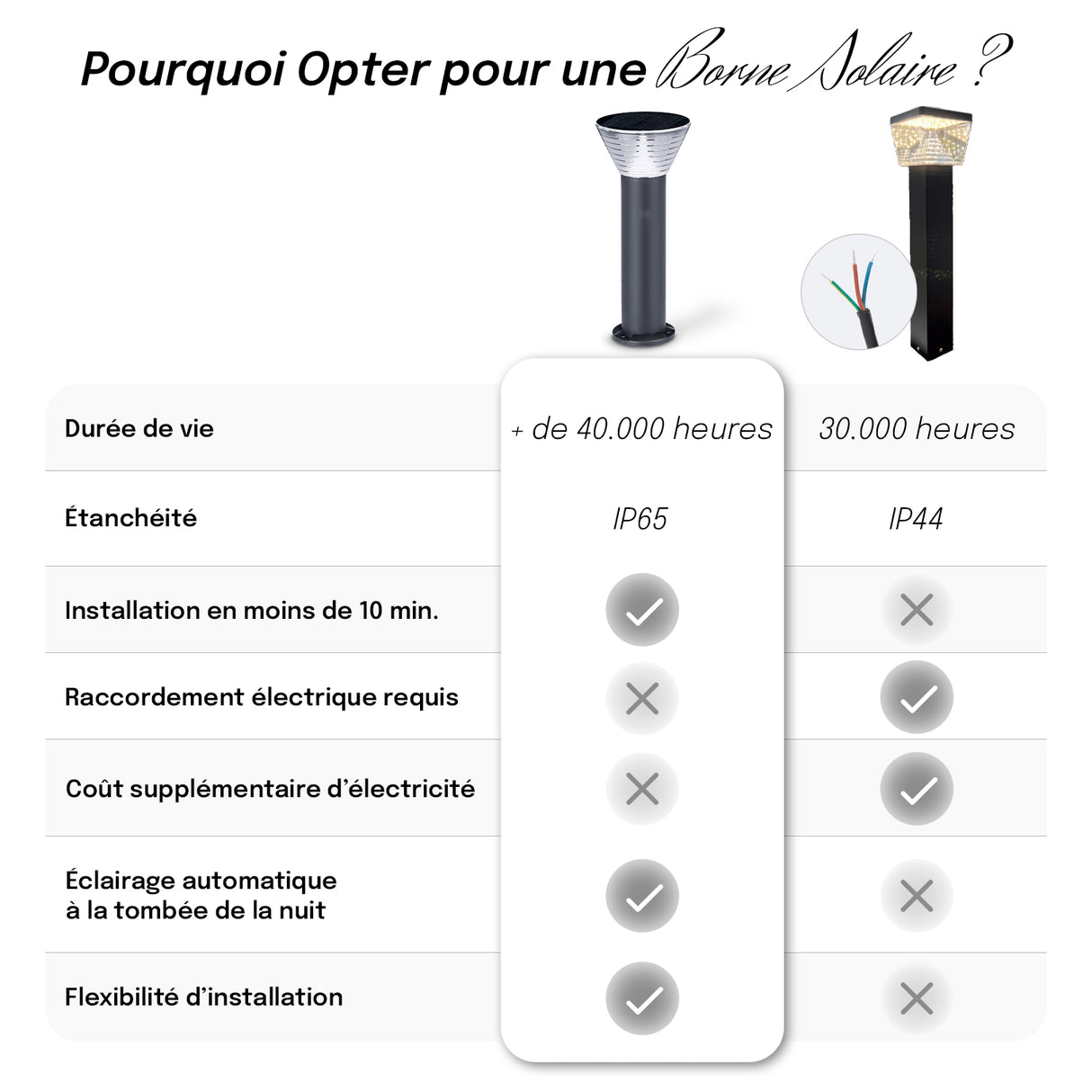 Pourquoi Opter pour une Borne Solaire ?

| | | |
|---|---|---|
| Durée de vie | + de 40.000 heures | 30.000 heures |
| Étanchéité | IP65 | IP44 |
| Installation en moins de 10 min. | ✓ | ✗ |
| Raccordement électrique requis | ✗ | ✓ |
| Coût supplémentaire d'électricité | ✗ | ✓ |
| Éclairage automatique à la tombée de la nuit | ✓ | ✗ |
| Flexibilité d'installation | ✓ | ✗ |